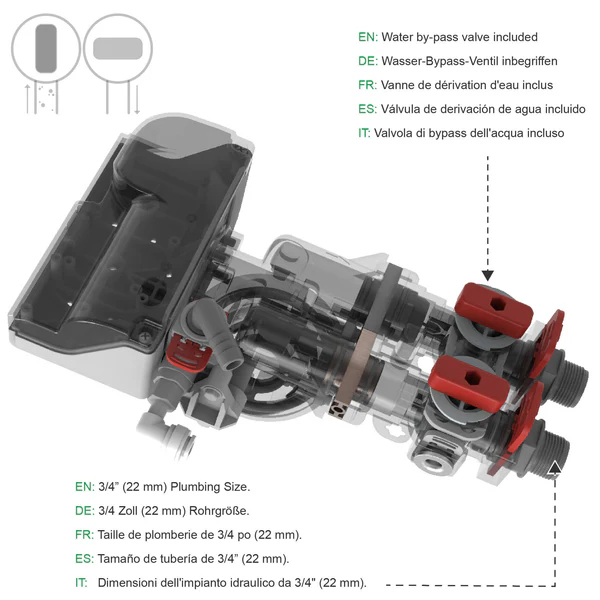 EN: Water by-pass valve included

DE: Wasser-Bypass-Ventil inbegriffen

FR: Vanne de dérivation d'eau inclus

ES: Válvula de derivación de agua incluido

IT: Valvola di bypass dell'acqua incluso

EN: 3/4” (22 mm) Plumbing Size.

DE: 3/4 Zoll (22 mm) Rohrgröße.

FR: Taille de plomberie de 3/4 po (22 mm).

ES: Tamaño de tubería de 3/4” (22 mm).

IT: Dimensioni dell'impianto idraulico da 3/4" (22 mm).